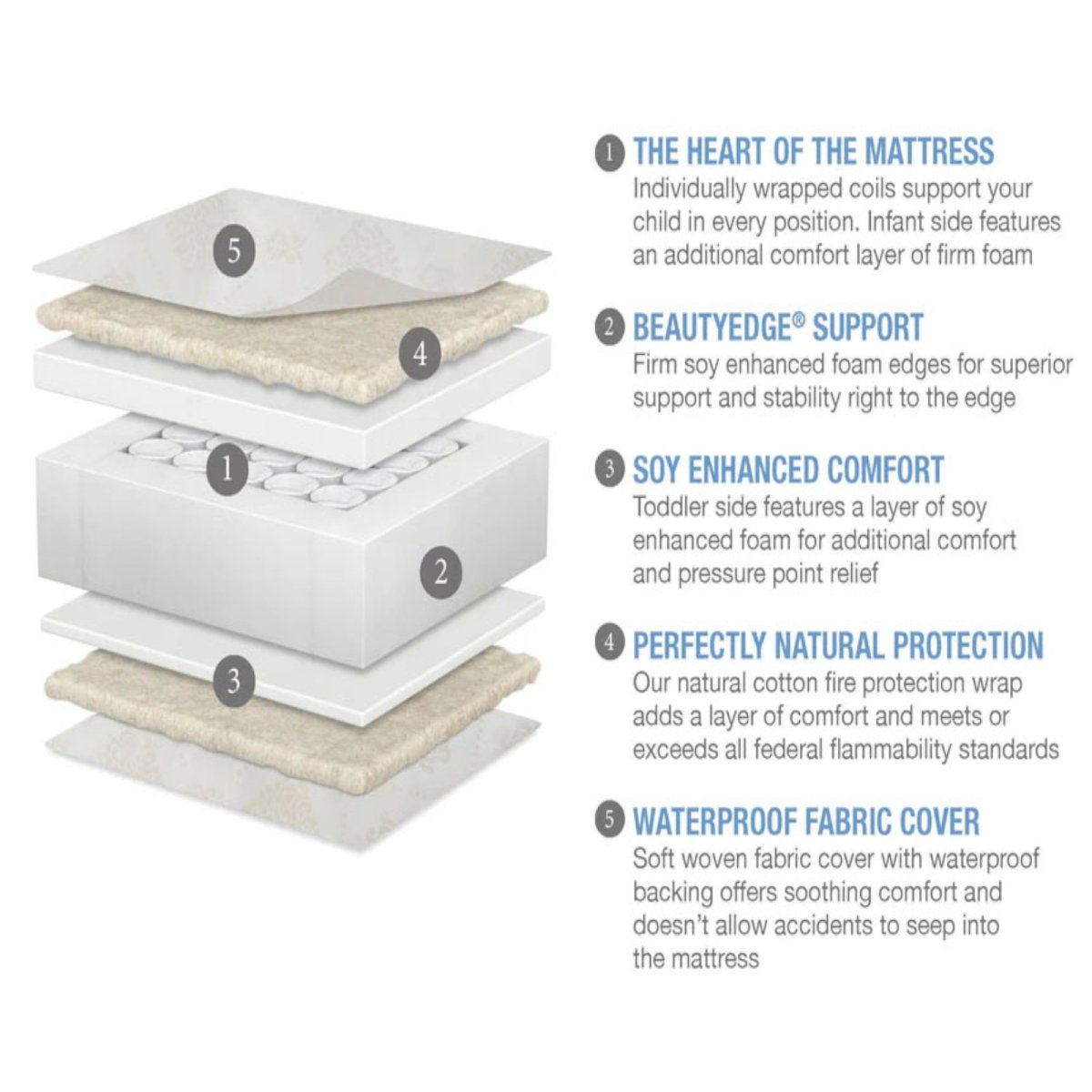 5

4

1

2

3

1 THE HEART OF THE MATTRESS
Individually wrapped coils support your child in every position. Infant side features an additional comfort layer of firm foam

2 BEAUTYEDGE® SUPPORT
Firm soy enhanced foam edges for superior support and stability right to the edge

3 SOY ENHANCED COMFORT
Toddler side features a layer of soy enhanced foam for additional comfort and pressure point relief

4 PERFECTLY NATURAL PROTECTION
Our natural cotton fire protection wrap adds a layer of comfort and meets or exceeds all federal flammability standards

5 WATERPROOF FABRIC COVER
Soft woven fabric cover with waterproof backing offers soothing comfort and doesn't allow accidents to seep into the mattress