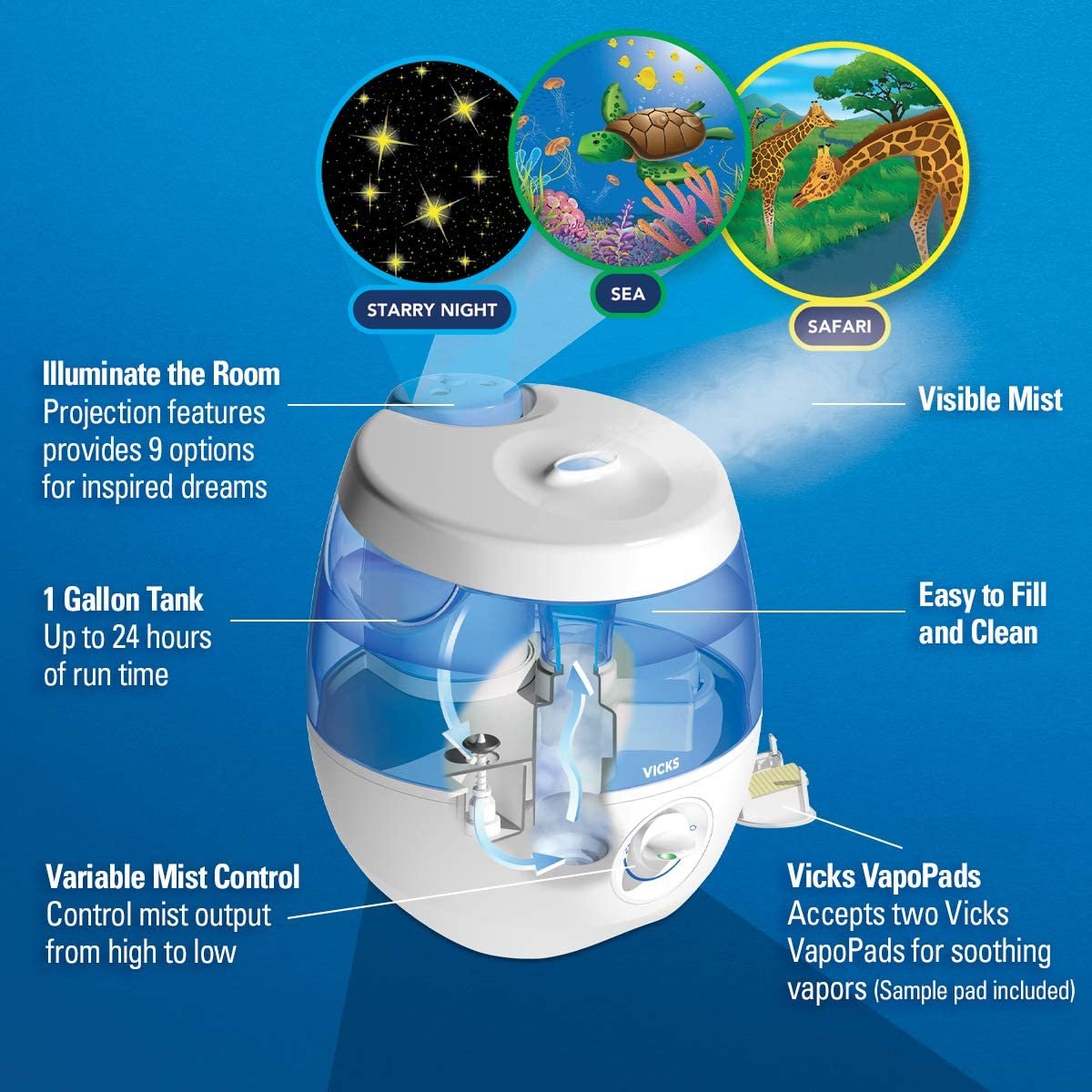 STARRY NIGHT

SEA

SAFARI

Illuminate the Room
Projection features provides 9 options for inspired dreams

Visible Mist

1 Gallon Tank
Up to 24 hours of run time

Easy to Fill and Clean

VICKS

Variable Mist Control
Control mist output from high to low

Vicks VapoPads
Accepts two Vicks VapoPads for soothing vapors (Sample pad included)